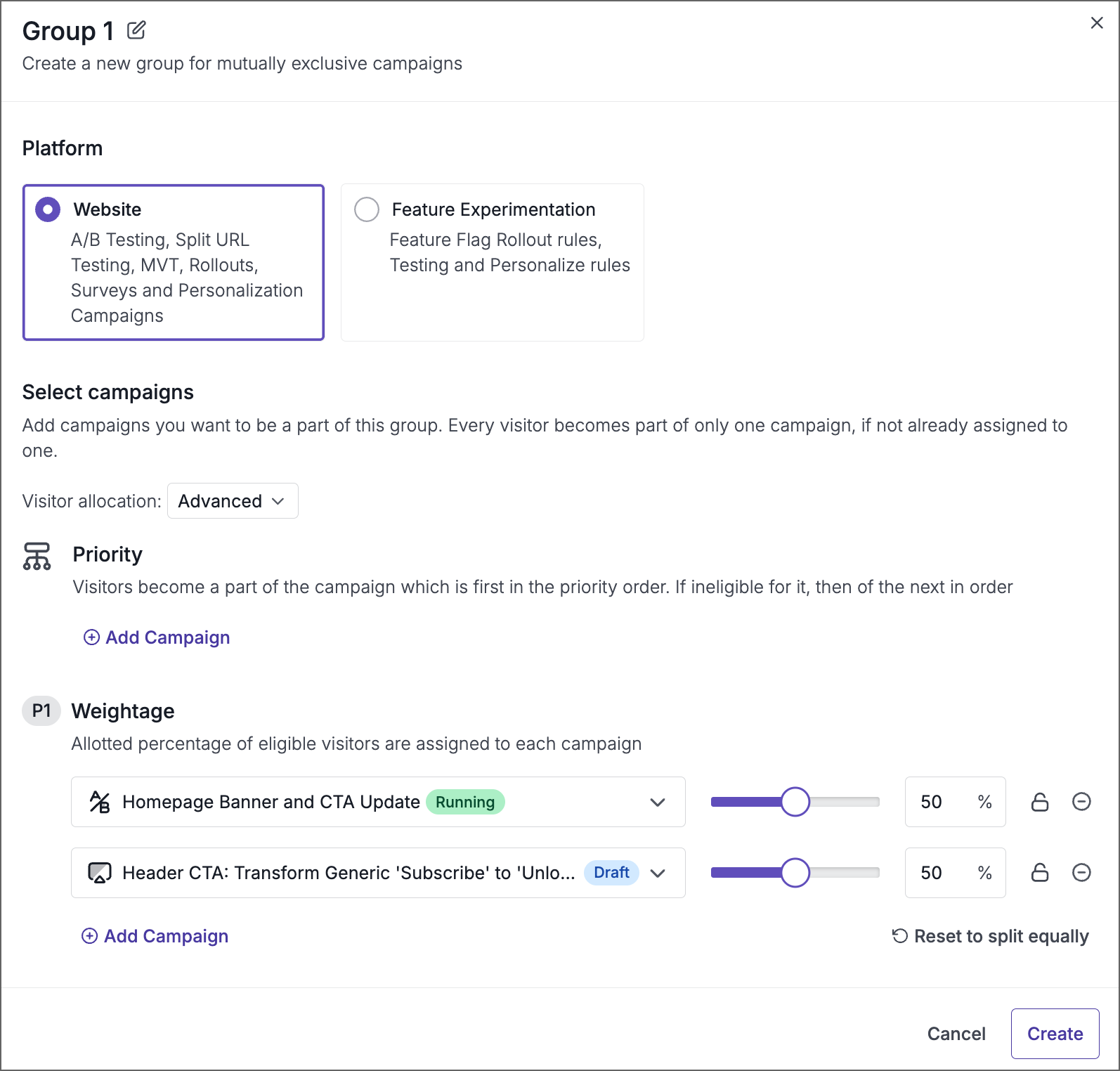 Group 1

Create a new group for mutually exclusive campaigns

Platform

Website
A/B Testing, Split URL Testing, MVT, Rollouts, Surveys and Personalization Campaigns

Feature Experimentation
Feature Flag Rollout rules, Testing and Personalize rules

Select campaigns

Add campaigns you want to be a part of this group. Every visitor becomes part of only one campaign, if not already assigned to one.

Visitor allocation: Advanced

Priority
Visitors become a part of the campaign which is first in the priority order. If ineligible for it, then of the next in order

Add Campaign

P1 Weightage
Allotted percentage of eligible visitors are assigned to each campaign

Homepage Banner and CTA Update Running 50 %

Header CTA: Transform Generic 'Subscribe' to 'Unlo... Draft 50 %

Add Campaign

Reset to split equally

Cancel Create